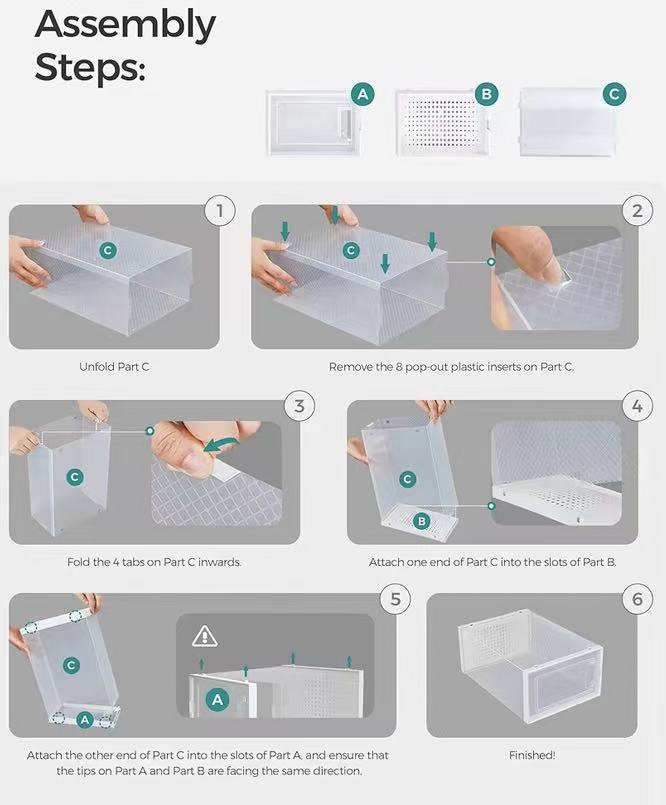 Assembly Steps:

A

B

C

1

C

Unfold Part C

2

C

Remove the 8 pop-out plastic inserts on Part C.

3

C

Fold the 4 tabs on Part C inwards.

4

C

B

Attach one end of Part C into the slots of Part B.

5

C

A

A

Attach the other end of Part C into the slots of Part A, and ensure that the tips on Part A and Part B are facing the same direction.

6

Finished!